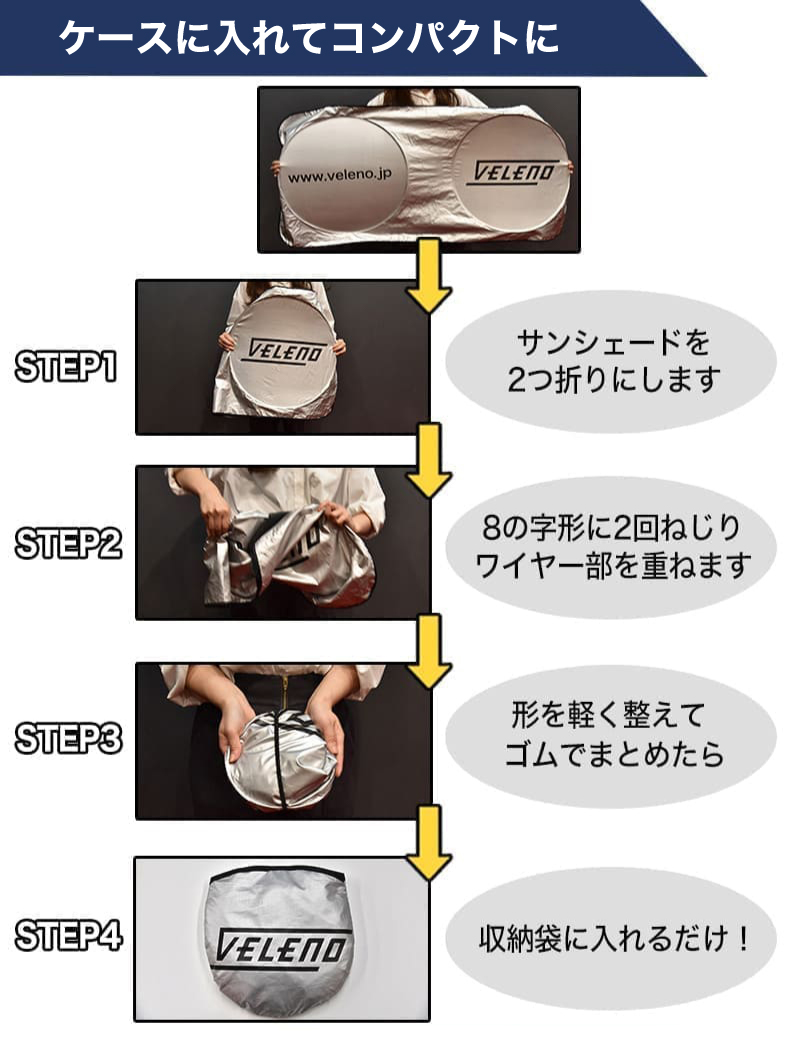 ケースに入れてコンパクトに

www.veleno.jp

VELENO

STEP1

VELENO

サンシェードを
2つ折りにします

STEP2

8の字形に2回ねじり
ワイヤー部を重ねます

STEP3

形を軽く整えて
ゴムでまとめたら

STEP4

VELENO

収納袋に入れるだけ！