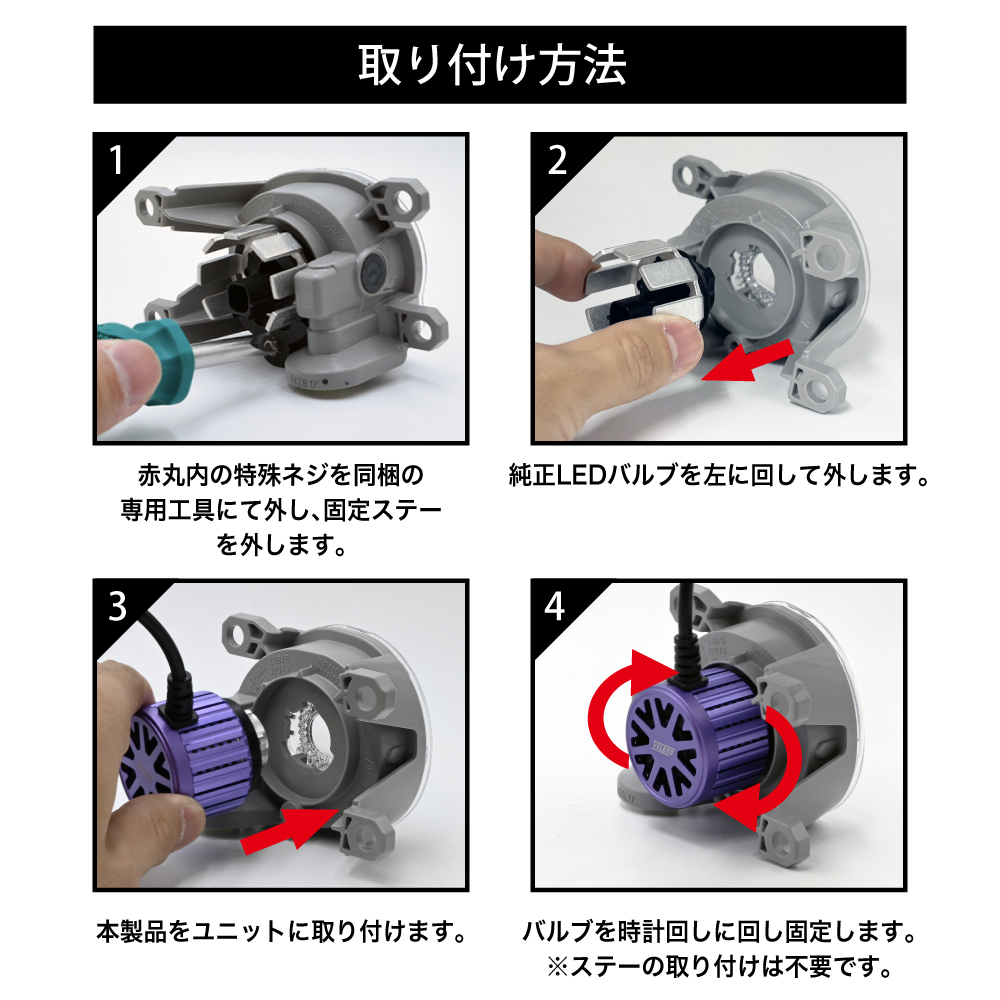 取り付け方法

1

赤丸内の特殊ネジを同梱の専用工具にて外し、固定ステーを外します。

2

純正LEDバルブを左に回して外します。

3

本製品をユニットに取り付けます。

4

バルブを時計回しに回し固定します。
※ステーの取り付けは不要です。