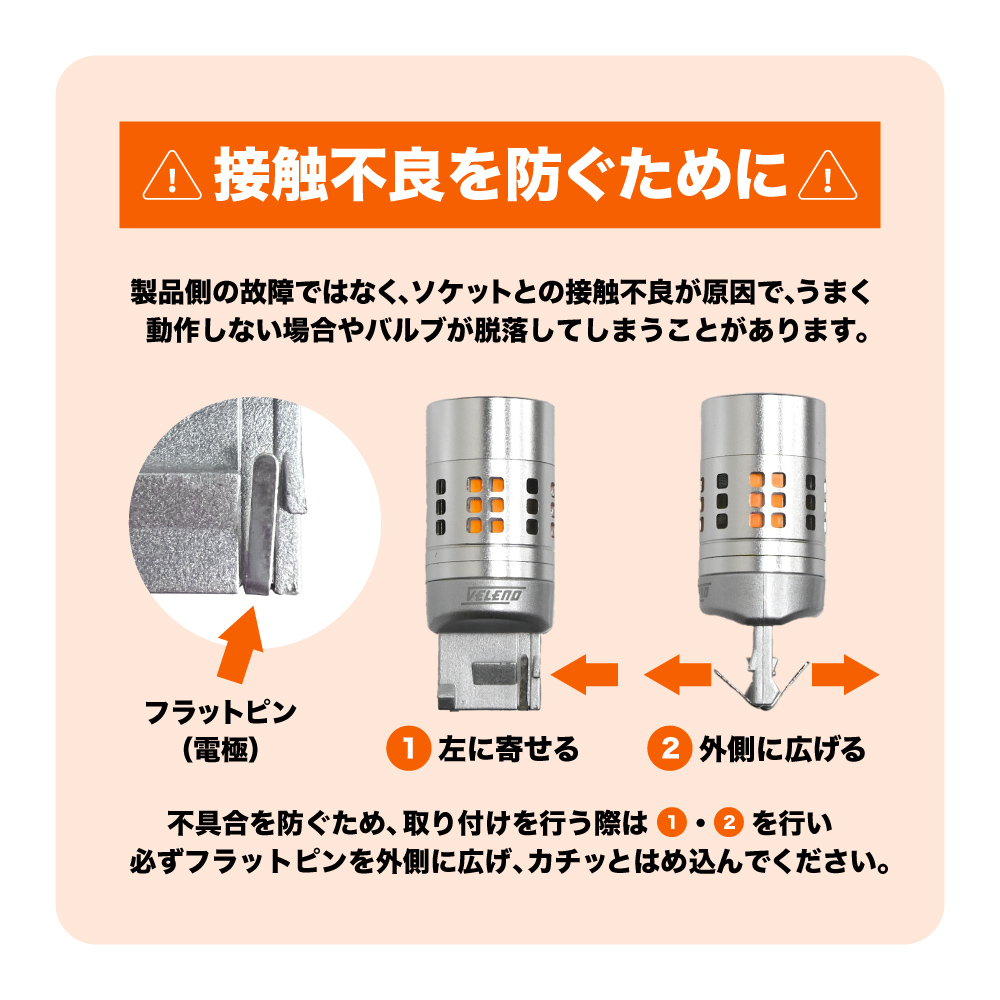 接触不良を防ぐために

製品側の故障ではなく、ソケットとの接触不良が原因で、うまく動作しない場合やバルブが脱落してしまうことがあります。

VELENO

フラットピン
(電極)

1 左に寄せる

2 外側に広げる

不具合を防ぐため、取り付けを行う際は 1・2 を行い
必ずフラットピンを外側に広げ、カチッとはめ込んでください。